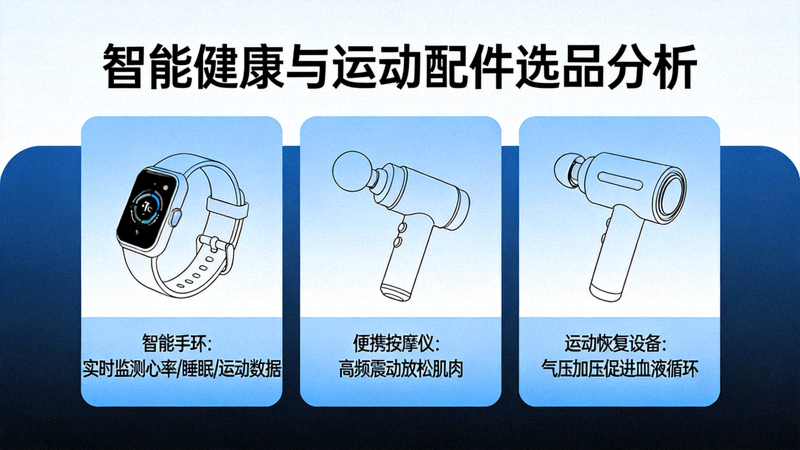 智能健康与运动配件选品分析

智能手环:
实时监测心率/睡眠/运动数据

便携按摩仪:
高频震动放松肌肉

运动恢复设备:
气压加压促进血液循环